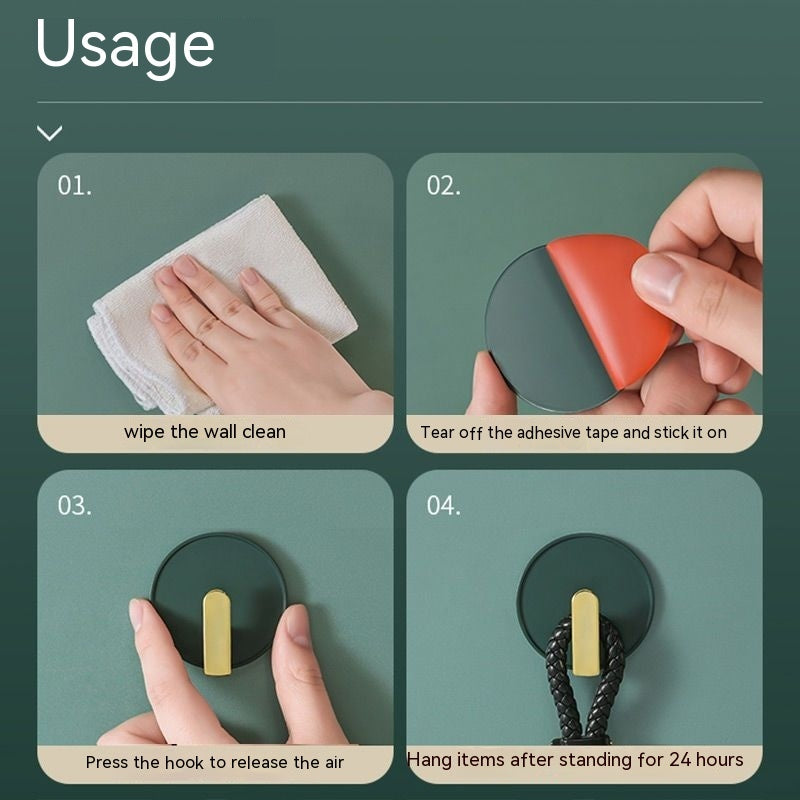 Usage

01.

wipe the wall clean

02.

Tear off the adhesive tape and stick it on

03.

Press the hook to release the air

04.

Hang items after standing for 24 hours