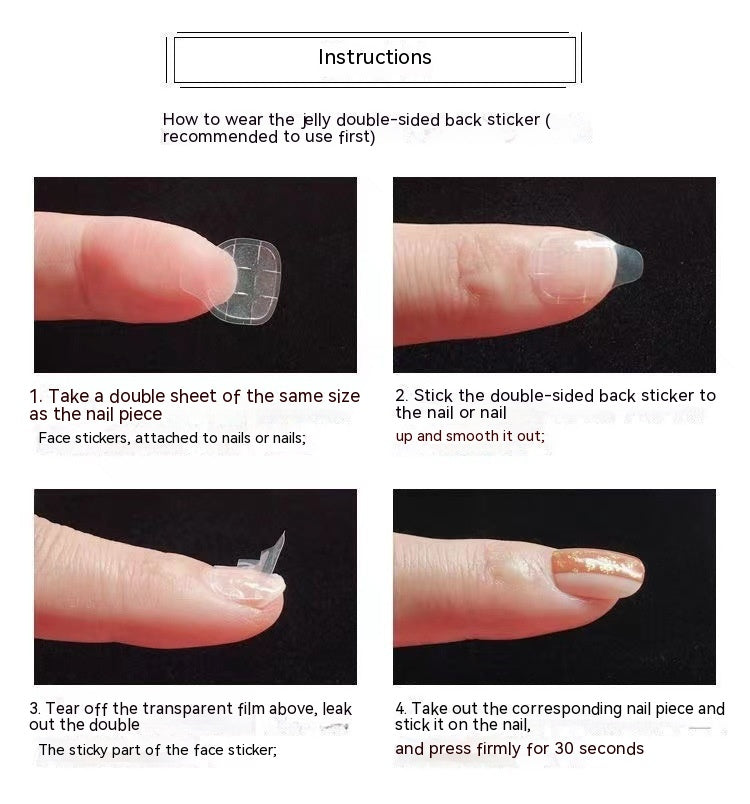 Instructions

How to wear the jelly double-sided back sticker ( recommended to use first)

1. Take a double sheet of the same size as the nail piece
Face stickers, attached to nails or nails;

2. Stick the double-sided back sticker to the nail or nail
up and smooth it out;

3. Tear off the transparent film above, leak out the double
The sticky part of the face sticker;

4. Take out the corresponding nail piece and stick it on the nail,
and press firmly for 30 seconds